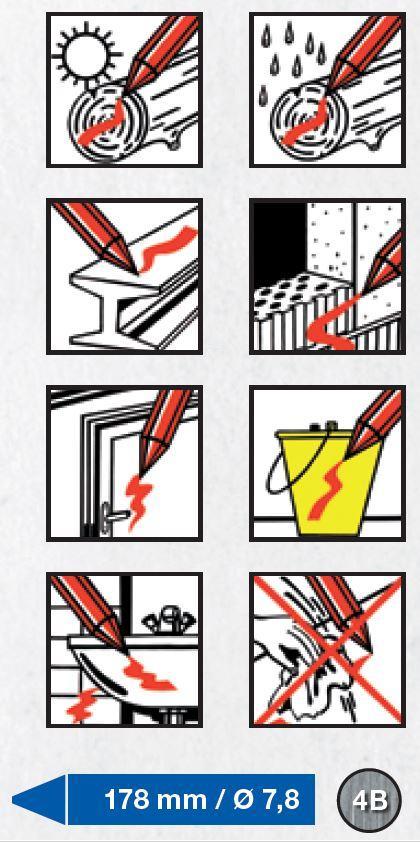 178 mm / Ø 7,8

4B